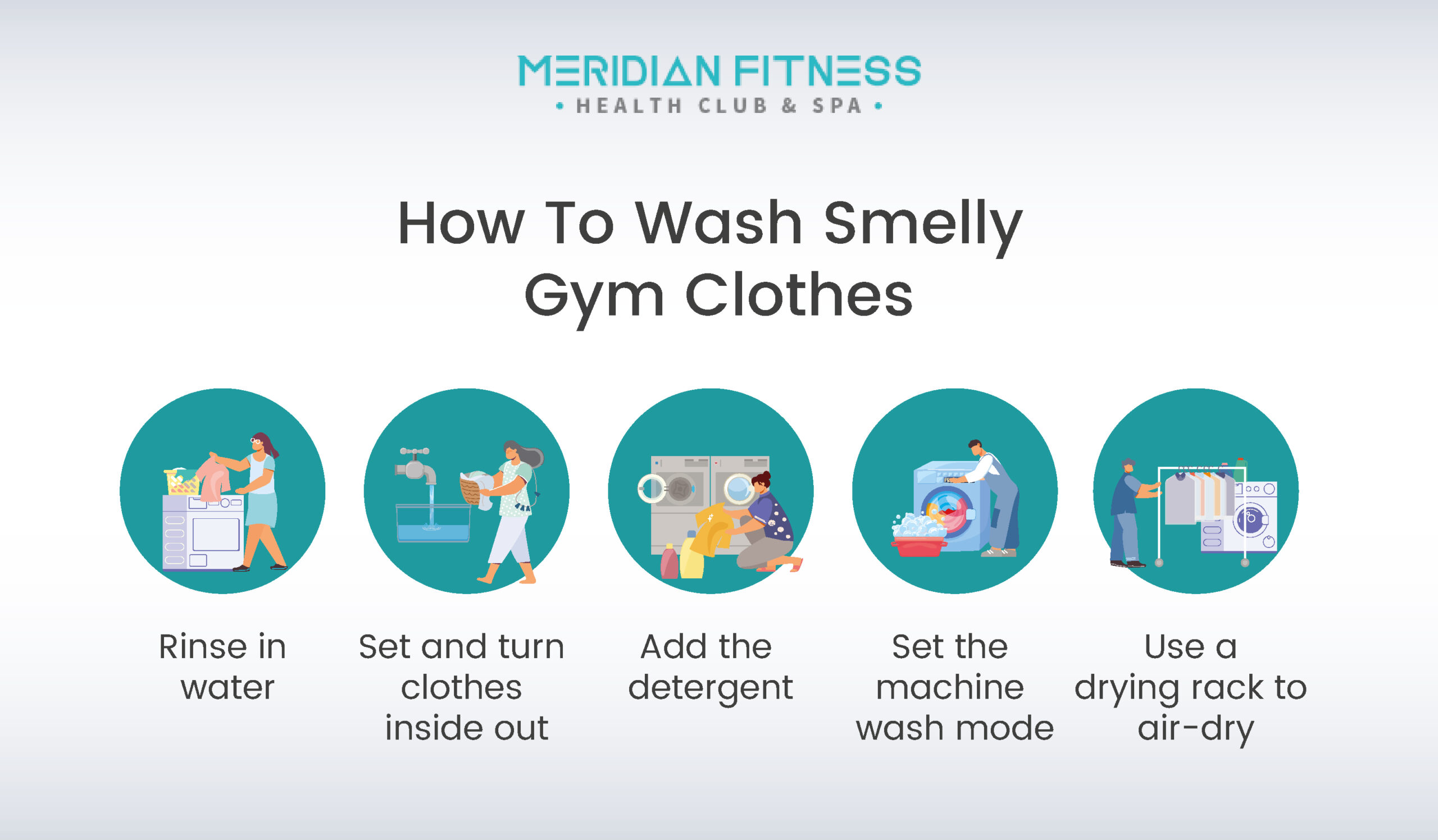 MERIDIAN FITNESS
• HEALTH CLUB & SPA •

How To Wash Smelly Gym Clothes

Rinse in water

Set and turn clothes inside out

Add the detergent

Set the machine wash mode

Use a drying rack to air-dry